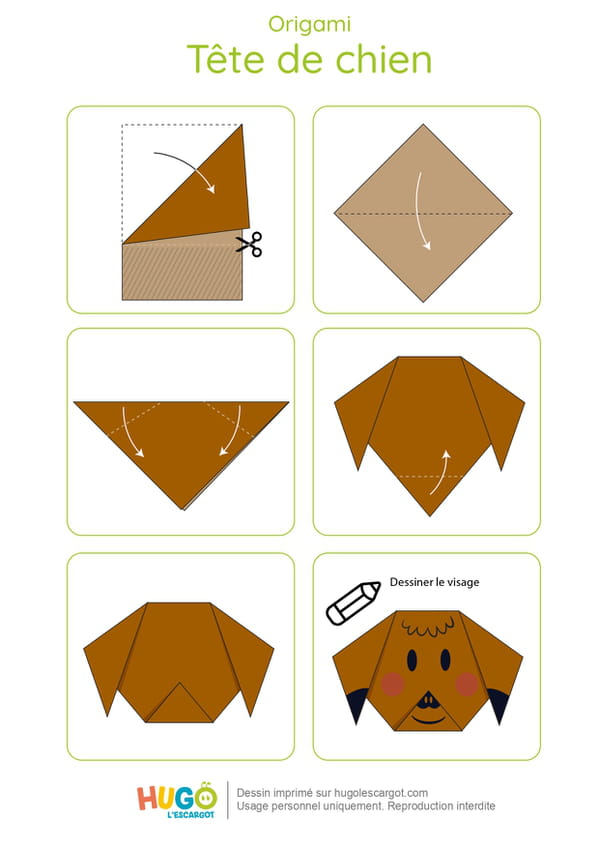 Origami
Tête de chien

Dessiner le visage

HUGO L'ESCARGOT
Dessin imprimé sur hugolescargot.com
Usage personnel uniquement. Reproduction interdite