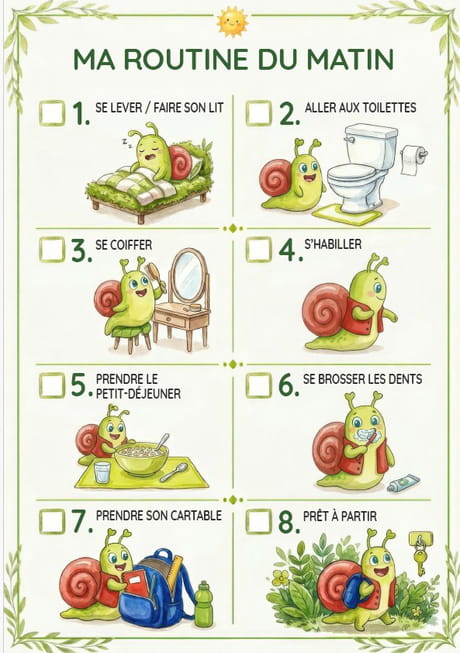 MA ROUTINE DU MATIN

1. SE LEVER / FAIRE SON LIT

2. ALLER AUX TOILETTES

3. SE COIFFER

4. S'HABILLER

5. PRENDRE LE PETIT-DÉJEUNER

6. SE BROSSER LES DENTS

7. PRENDRE SON CARTABLE

8. PRÊT À PARTIR