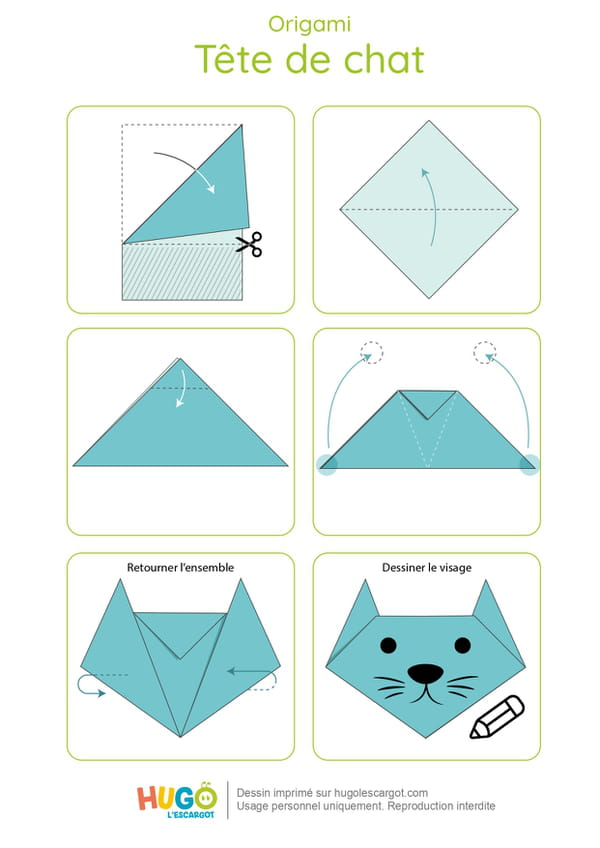 Origami
Tête de chat

Retourner l'ensemble

Dessiner le visage

HUGO L'ESCARGOT

Dessin imprimé sur hugolescargot.com
Usage personnel uniquement. Reproduction interdite