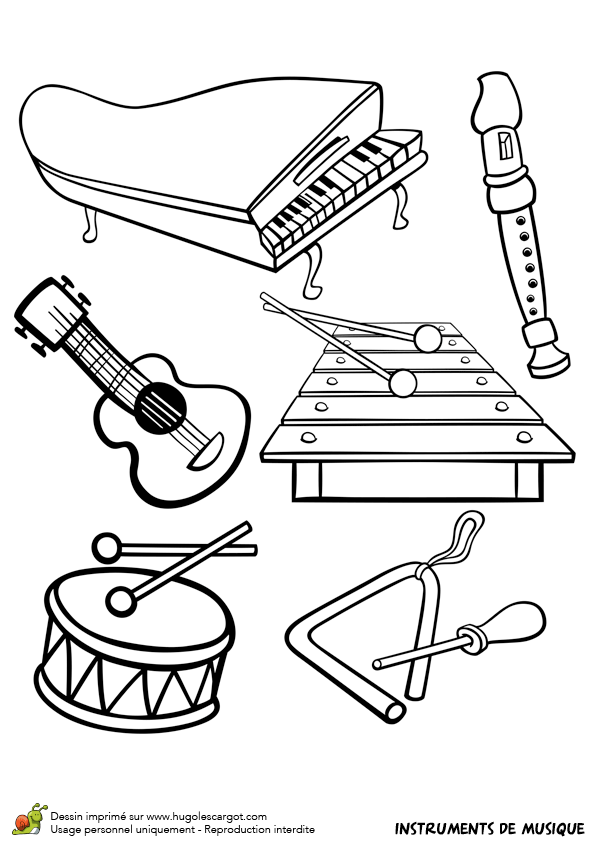 Dessin imprimé sur www.hugolescargot.com
Usage personnel uniquement - Reproduction interdite

INSTRUMENTS DE MUSIQUE