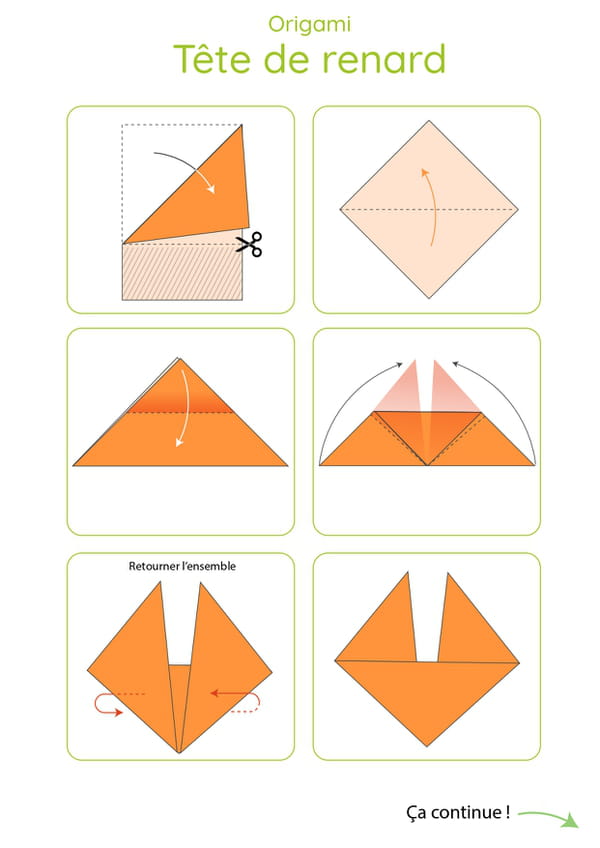 Origami
Tête de renard

Retourner l'ensemble

Ça continue !