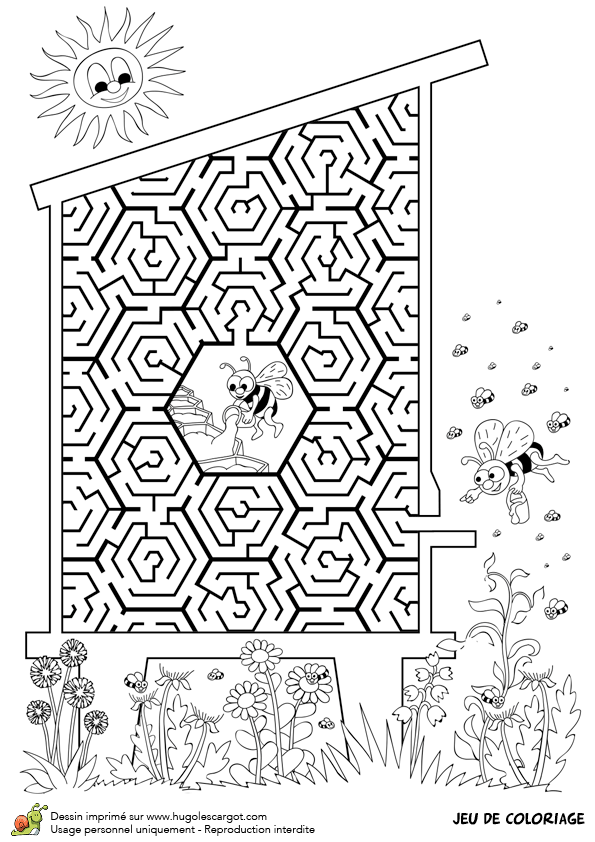 Dessin imprimé sur www.hugolescargot.com
Usage personnel uniquement - Reproduction interdite

JEU DE COLORIAGE