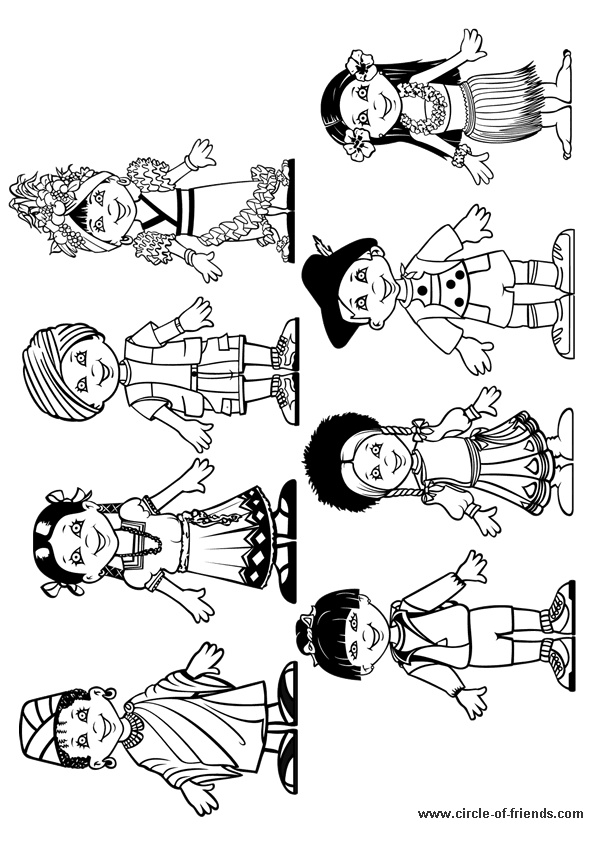 www.circle-of-friends.com